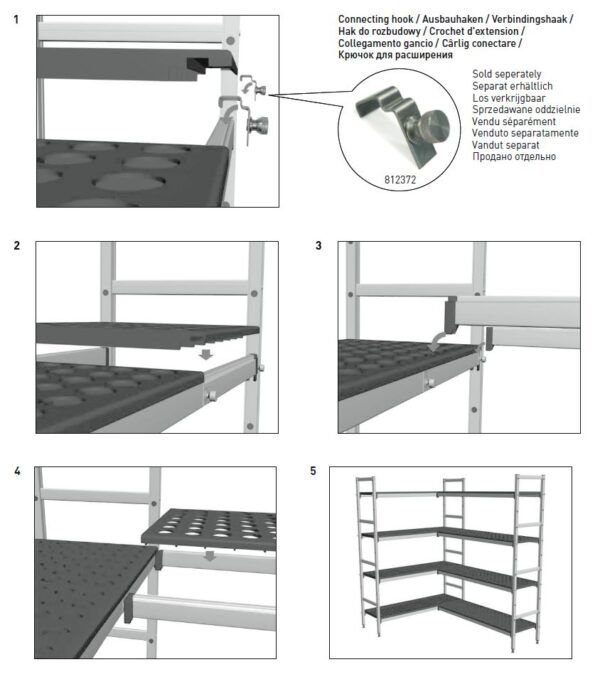 1

Connecting hook / Ausbauhaken / Verbindingshaak / Hak do rozbudowy / Crochet d'extension / Collegamento gancio / Cârlig conectare / Крючок для расширения

Sold seperately
Separat erhältlich
Los verkrijgbaar
Sprzedawane oddzielnie
Vendu séparément
Venduto separatamente
Vandut separat
Продано отдельно

812372

2

3

4

5