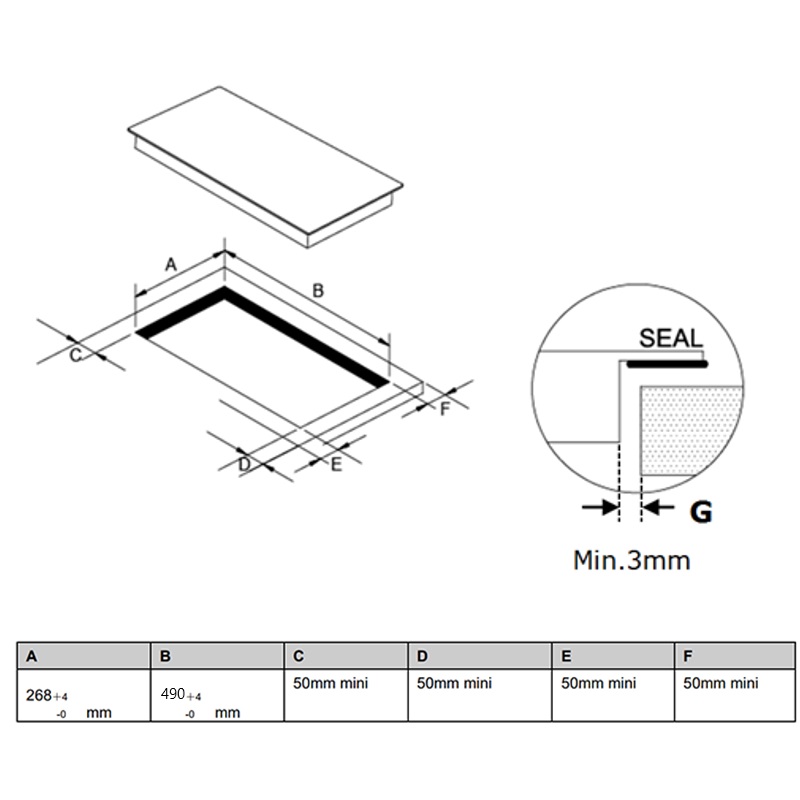 A

B

C

D

E

F

SEAL

G

Min.3mm

| A | B | C | D | E | F |
|---|---|---|---|---|---|
| $268^{+4}_{-0}$ mm | $490^{+4}_{-0}$ mm | 50mm mini | 50mm mini | 50mm mini | 50mm mini |